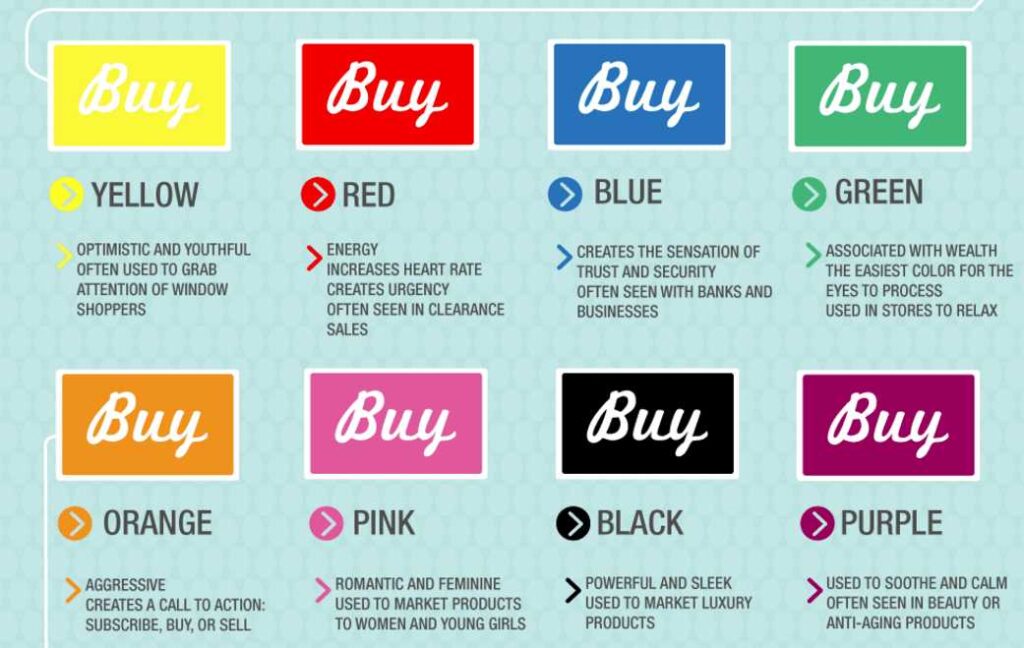 Buy

YELLOW

OPTIMISTIC AND YOUTHFUL
OFTEN USED TO GRAB ATTENTION OF WINDOW SHOPPERS

Buy

RED

ENERGY
INCREASES HEART RATE
CREATES URGENCY
OFTEN SEEN IN CLEARANCE SALES

Buy

BLUE

CREATES THE SENSATION OF TRUST AND SECURITY
OFTEN SEEN WITH BANKS AND BUSINESSES

Buy

GREEN

ASSOCIATED WITH WEALTH
THE EASIEST COLOR FOR THE EYES TO PROCESS
USED IN STORES TO RELAX

Buy

ORANGE

AGGRESSIVE
CREATES A CALL TO ACTION: SUBSCRIBE, BUY, OR SELL

Buy

PINK

ROMANTIC AND FEMININE
USED TO MARKET PRODUCTS TO WOMEN AND YOUNG GIRLS

Buy

BLACK

POWERFUL AND SLEEK
USED TO MARKET LUXURY PRODUCTS

Buy

PURPLE

USED TO SOOTHE AND CALM
OFTEN SEEN IN BEAUTY OR ANTI-AGING PRODUCTS